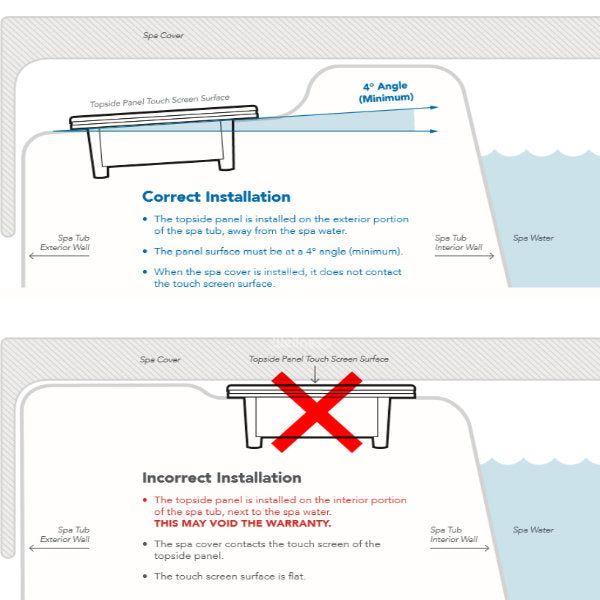 Spa Cover

Topside Panel Touch Screen Surface

4° Angle
(Minimum)

Correct Installation

• The topside panel is installed on the exterior portion of the spa tub, away from the spa water.

• The panel surface must be at a 4° angle (minimum).

• When the spa cover is installed, it does not contact the touch screen surface.

Spa Tub
Exterior Wall

Spa Tub
Interior Wall

Spa Water

Spa Cover

Topside Panel Touch Screen Surface

Incorrect Installation

• The topside panel is installed on the interior portion of the spa tub, next to the spa water.
THIS MAY VOID THE WARRANTY.

• The spa cover contacts the touch screen of the topside panel.

• The touch screen surface is flat.

Spa Tub
Exterior Wall

Spa Tub
Interior Wall

Spa Water